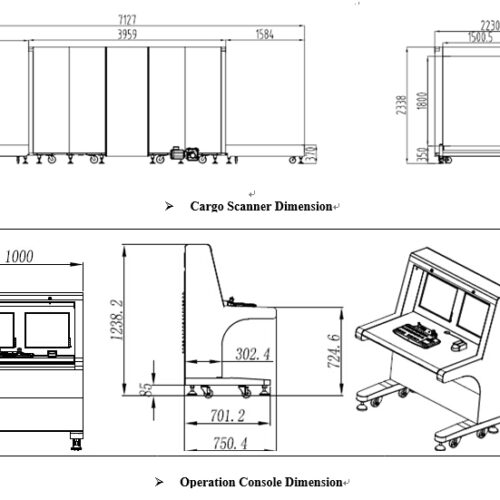 7127

3959

1584

370

2230

1500.5

2338

1800

350

➢ Cargo Scanner Dimension

1000

1238.2

302.4

724.6

85

701.2

750.4

➢ Operation Console Dimension